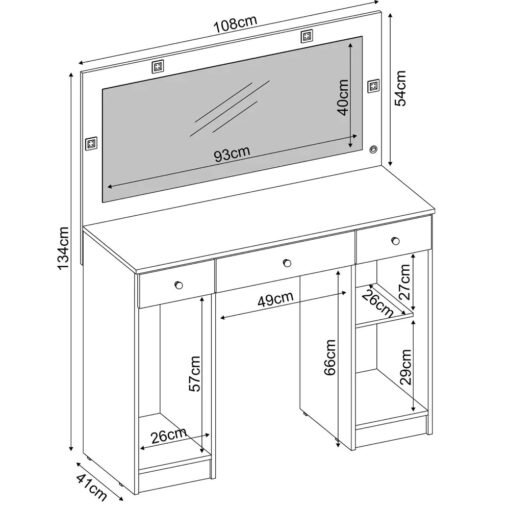 108cm
54cm
40cm
93cm
134cm
49cm
27cm
26cm
57cm
66cm
29cm
26cm
41cm